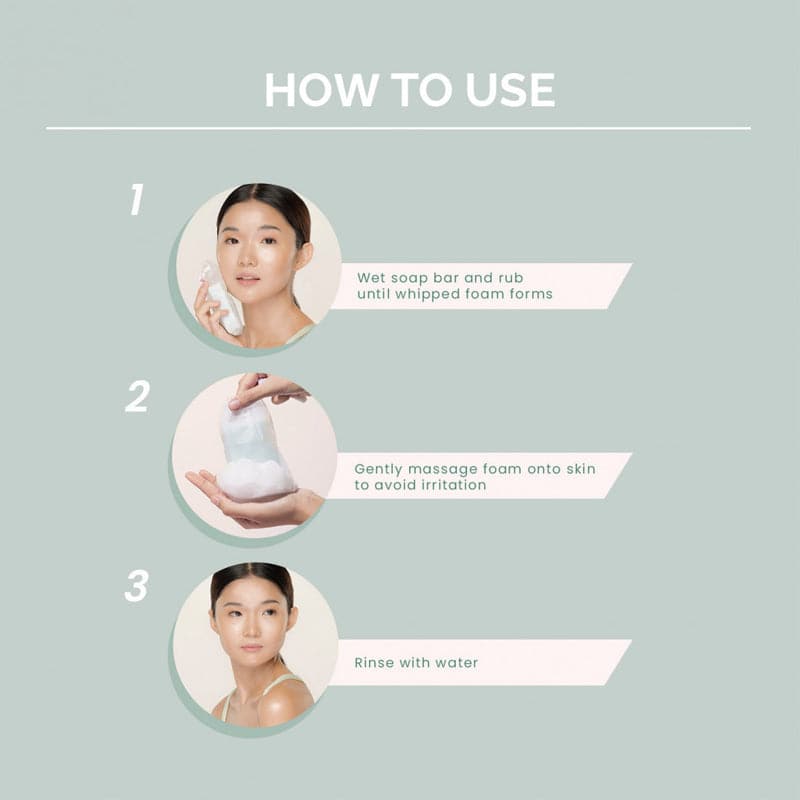 HOW TO USE

1

Wet soap bar and rub until whipped foam forms

2

Gently massage foam onto skin to avoid irritation

3

Rinse with water