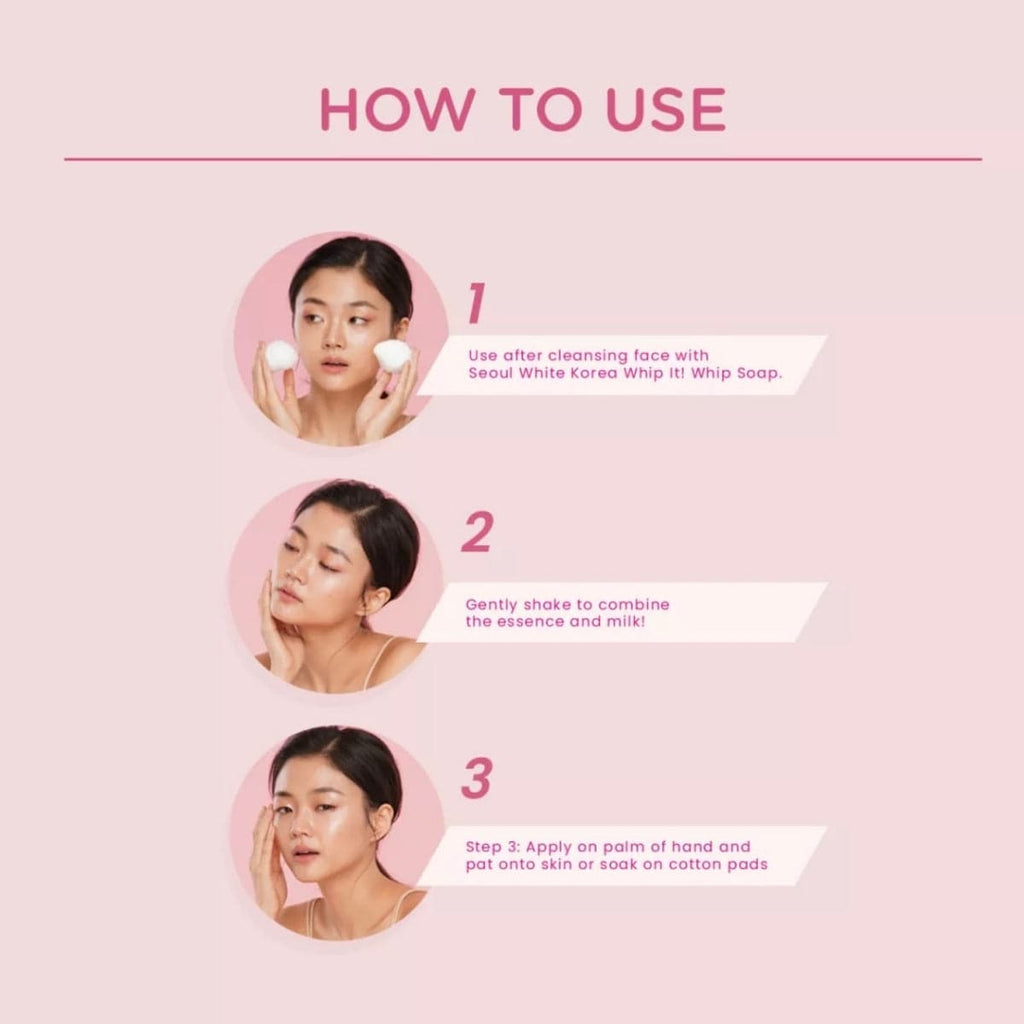 HOW TO USE

1

Use after cleansing face with Seoul White Korea Whip It! Whip Soap.

2

Gently shake to combine the essence and milk!

3

Step 3: Apply on palm of hand and pat onto skin or soak on cotton pads