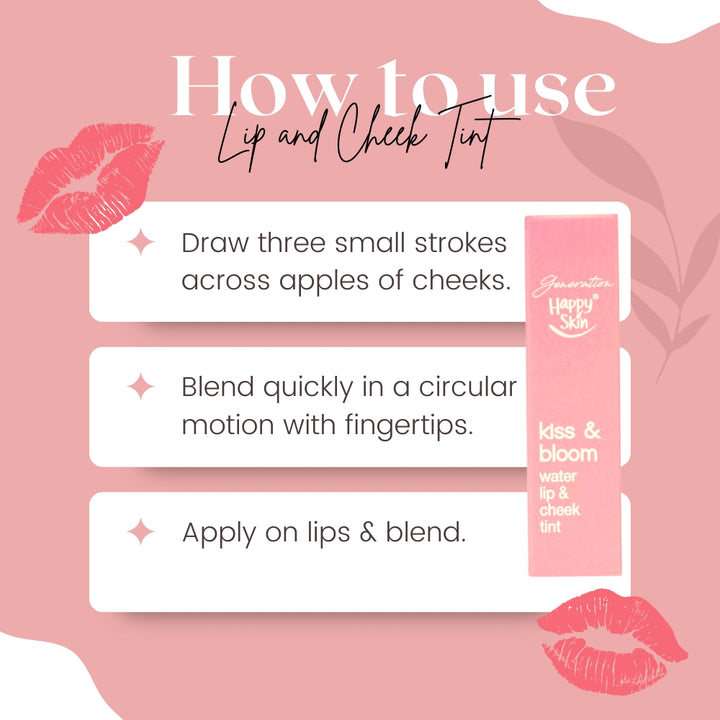 How to use
Lip and Cheek Tint

Draw three small strokes across apples of cheeks.

Blend quickly in a circular motion with fingertips.

Apply on lips & blend.

Generation
Happy Skin

kiss & bloom
water lip & cheek tint