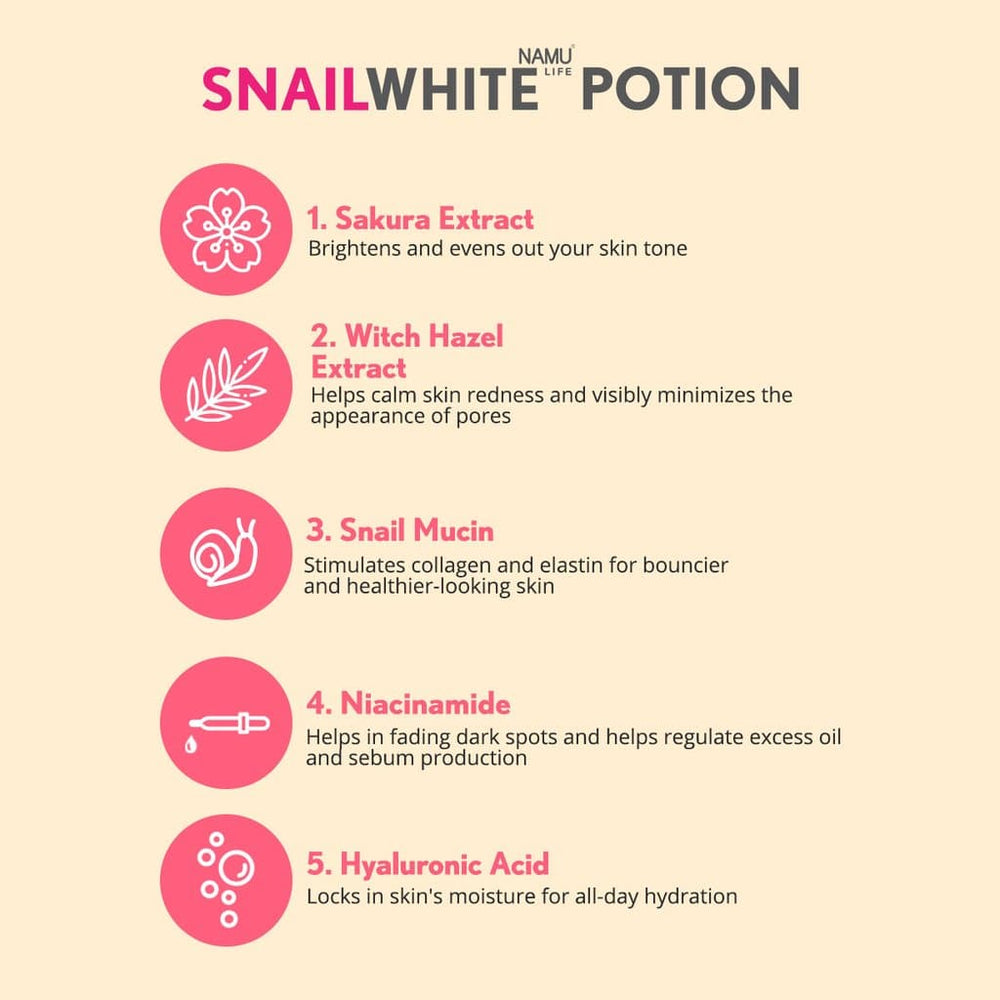 NAMU LIFE SNAILWHITE POTION

1. Sakura Extract
Brightens and evens out your skin tone

2. Witch Hazel Extract
Helps calm skin redness and visibly minimizes the appearance of pores

3. Snail Mucin
Stimulates collagen and elastin for bouncier and healthier-looking skin

4. Niacinamide
Helps in fading dark spots and helps regulate excess oil and sebum production

5. Hyaluronic Acid
Locks in skin's moisture for all-day hydration