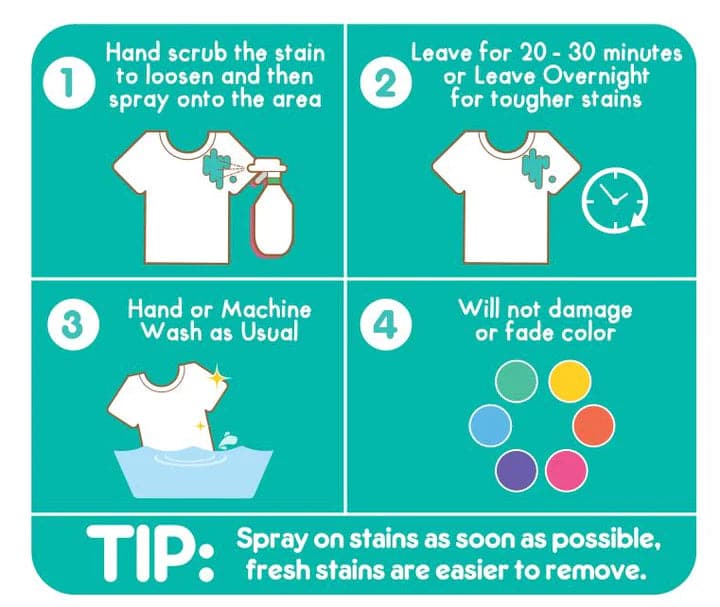 1 Hand scrub the stain to loosen and then spray onto the area

2 Leave for 20 - 30 minutes or Leave Overnight for tougher stains

3 Hand or Machine Wash as Usual

4 Will not damage or fade color

TIP: Spray on stains as soon as possible, fresh stains are easier to remove.