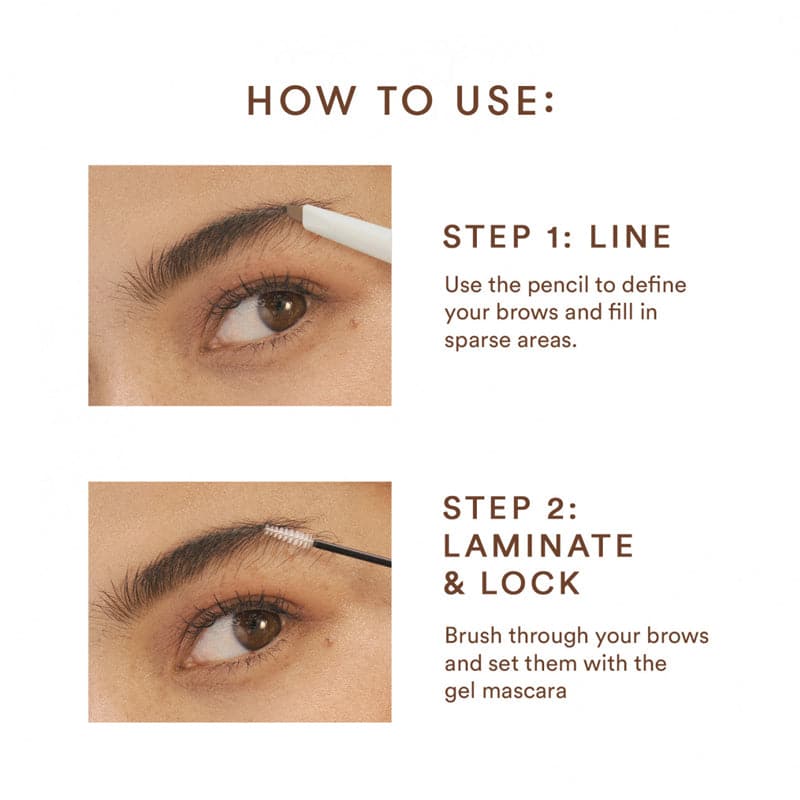 HOW TO USE:

STEP 1: LINE

Use the pencil to define your brows and fill in sparse areas.

STEP 2: LAMINATE & LOCK

Brush through your brows and set them with the gel mascara