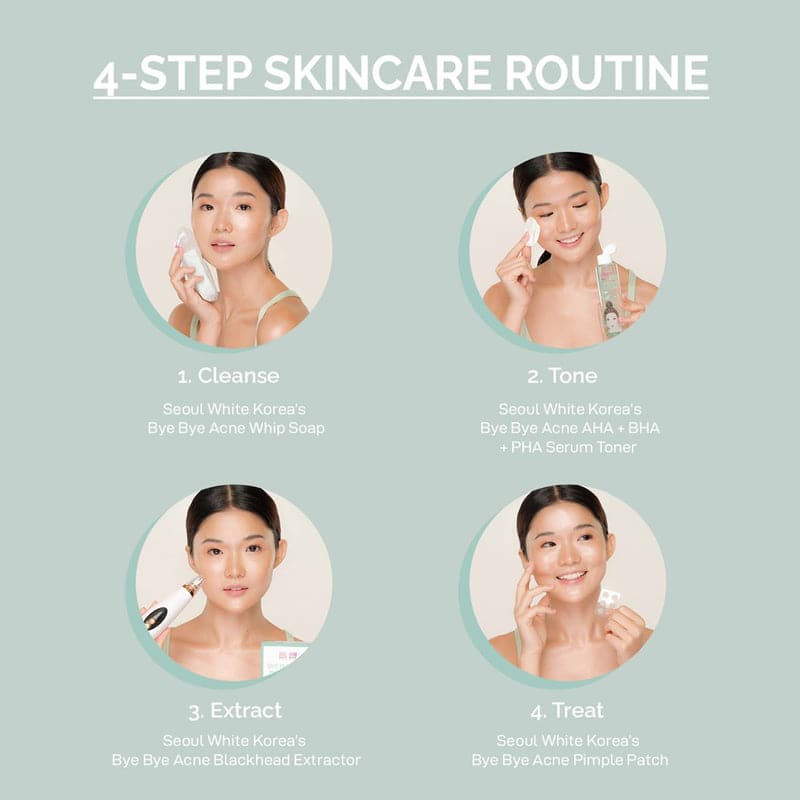 4-STEP SKINCARE ROUTINE

1. Cleanse

Seoul White Korea's Bye Bye Acne Whip Soap

2. Tone

Seoul White Korea's Bye Bye Acne AHA + BHA + PHA Serum Toner

3. Extract

Seoul White Korea's Bye Bye Acne Blackhead Extractor

4. Treat

Seoul White Korea's Bye Bye Acne Pimple Patch