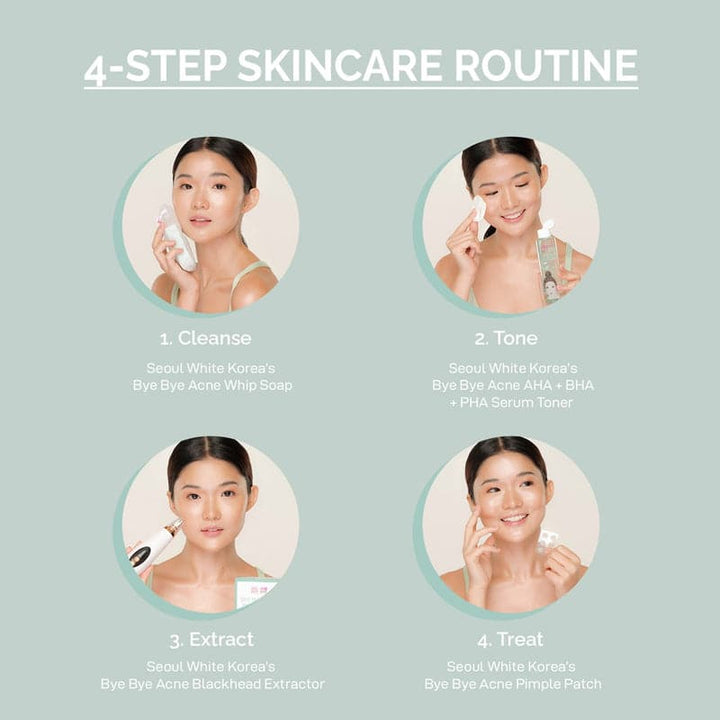 4-STEP SKINCARE ROUTINE

1. Cleanse

Seoul White Korea's
Bye Bye Acne Whip Soap

2. Tone

Seoul White Korea's
Bye Bye Acne AHA + BHA + PHA Serum Toner

3. Extract

Seoul White Korea's
Bye Bye Acne Blackhead Extractor

4. Treat

Seoul White Korea's
Bye Bye Acne Pimple Patch