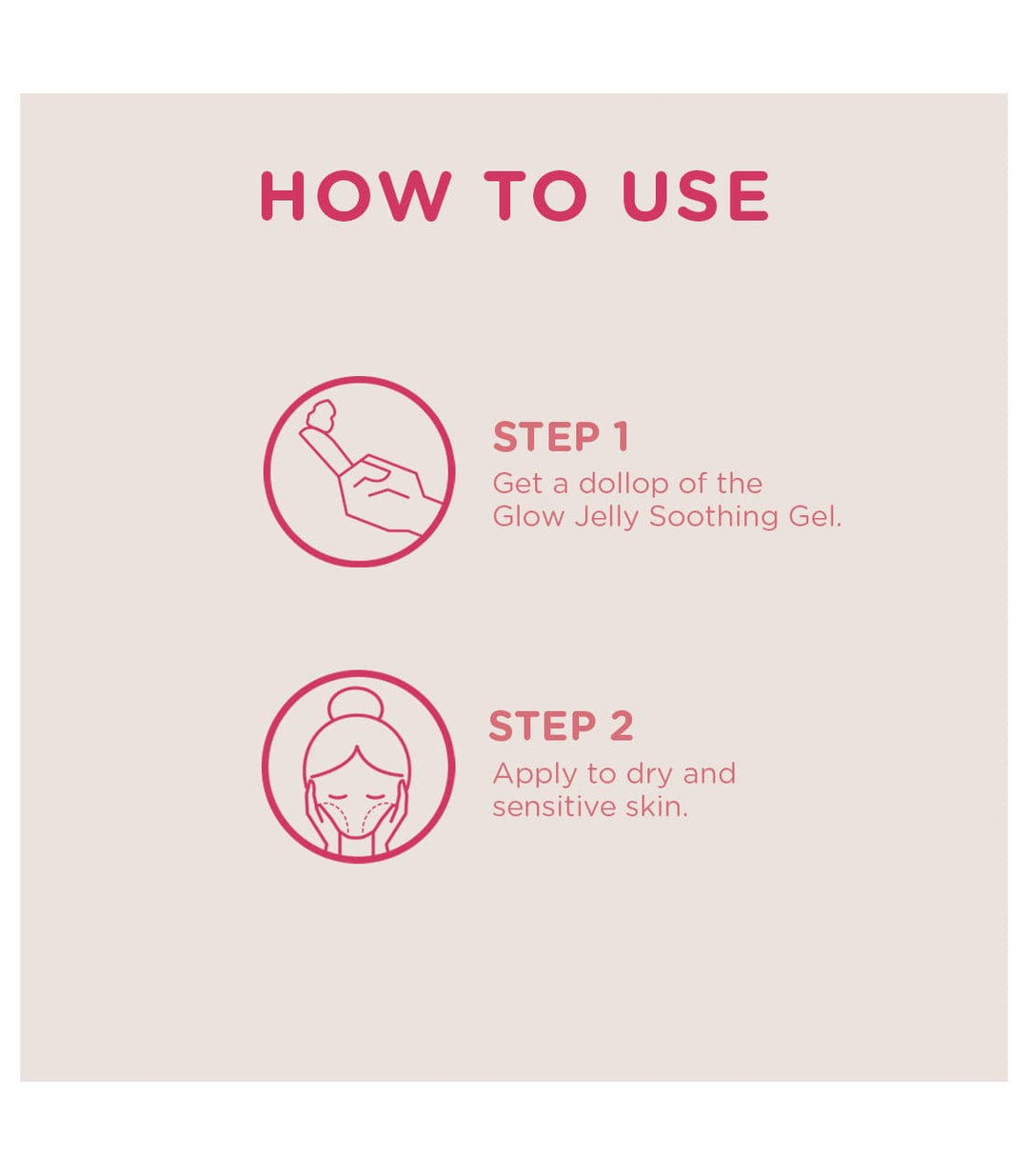 HOW TO USE

STEP 1
Get a dollop of the Glow Jelly Soothing Gel.

STEP 2
Apply to dry and sensitive skin.