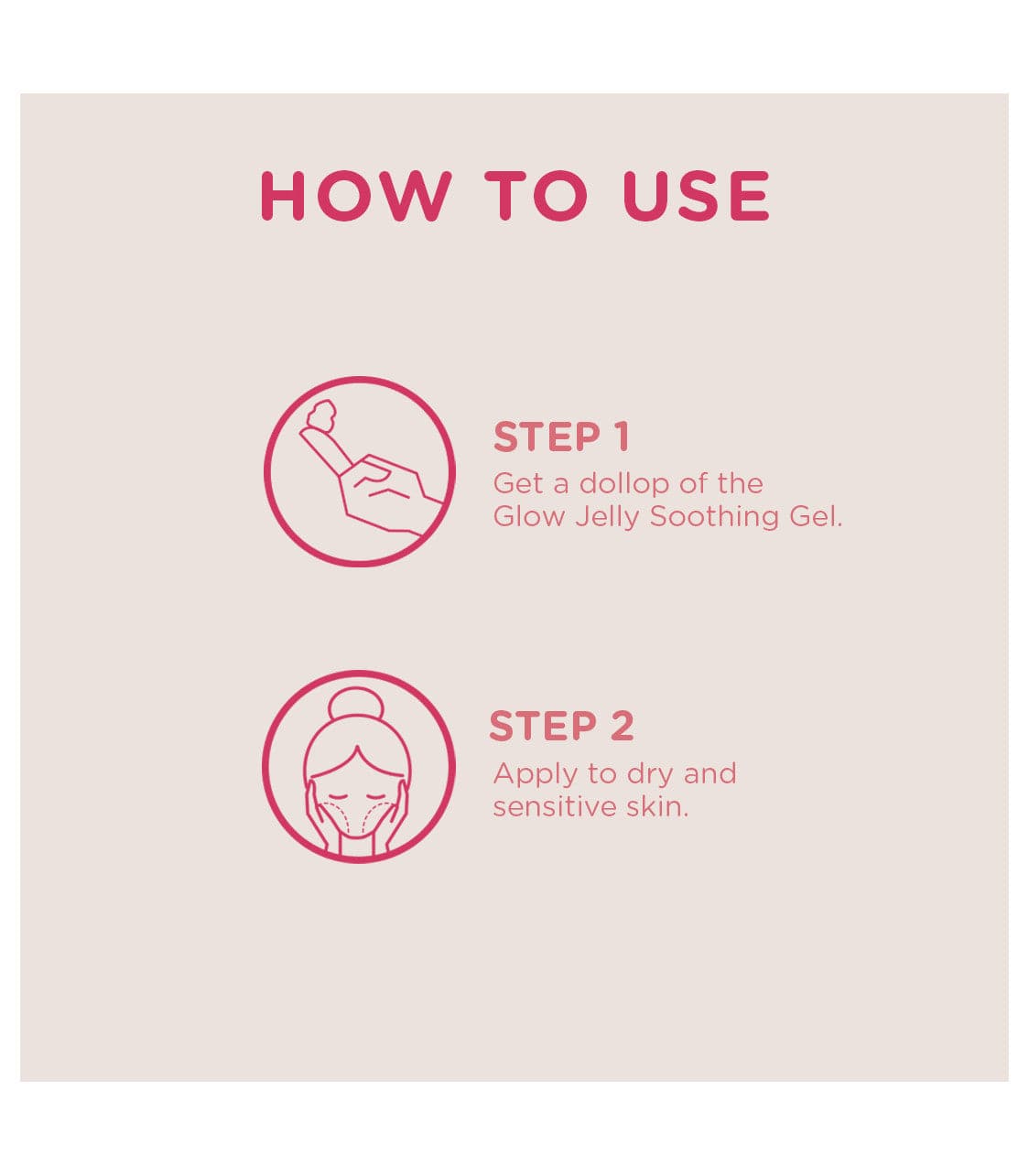 HOW TO USE

STEP 1
Get a dollop of the Glow Jelly Soothing Gel.

STEP 2
Apply to dry and sensitive skin.