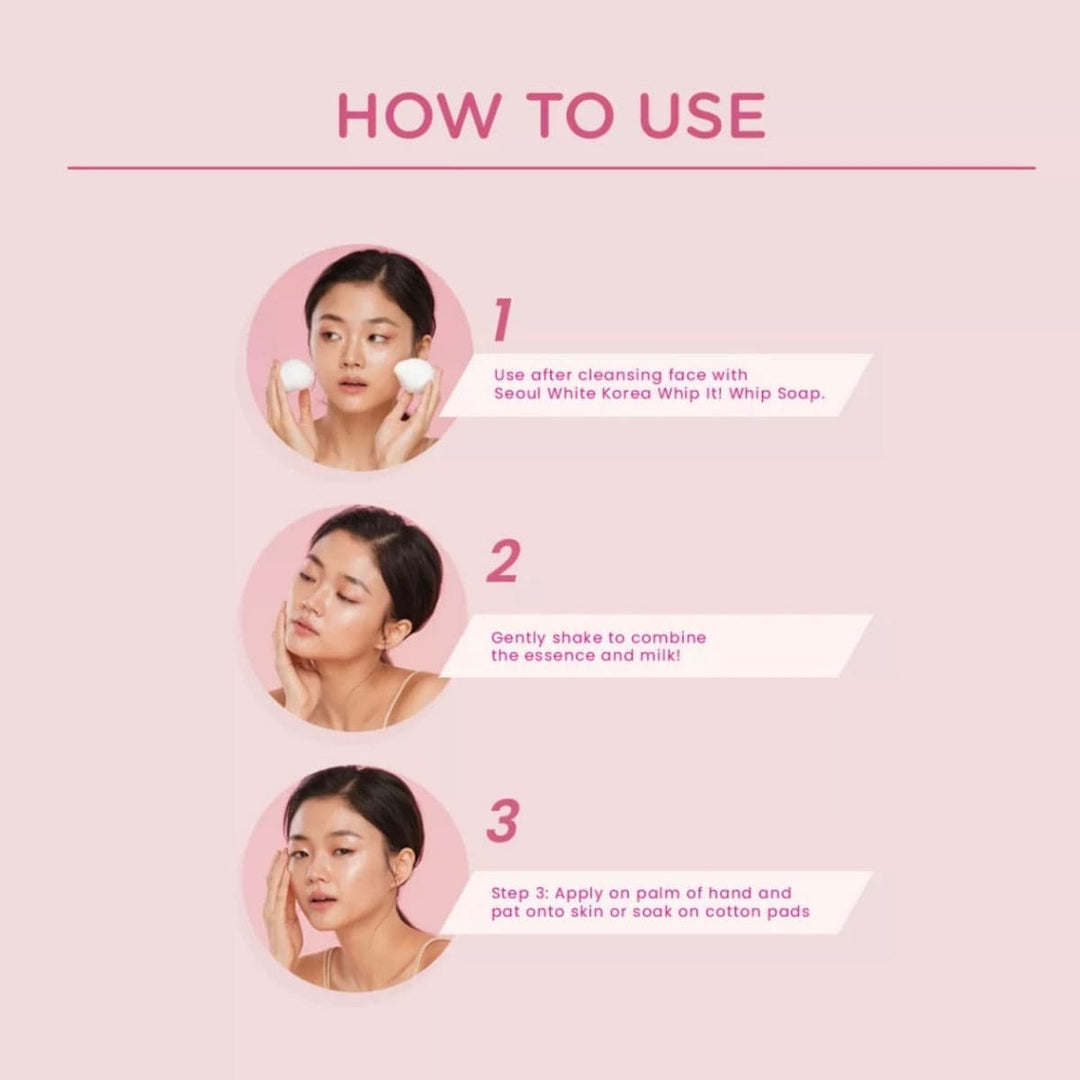 HOW TO USE

1

Use after cleansing face with Seoul White Korea Whip It! Whip Soap.

2

Gently shake to combine the essence and milk!

3

Step 3: Apply on palm of hand and pat onto skin or soak on cotton pads